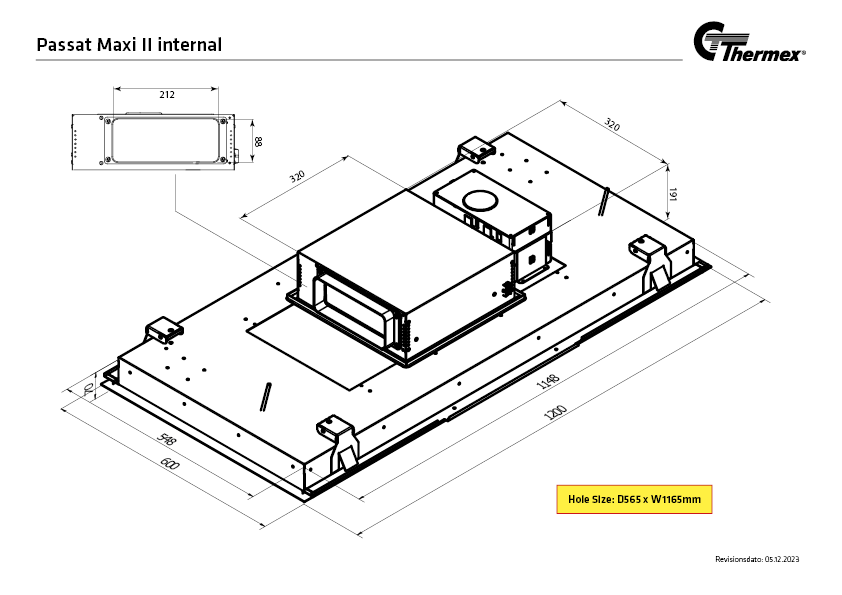 Passat Maxi II internal

Thermex®

212

88

320

320

191

70

548

600

1148

1200

Hole Size: D565 x W1165mm

Revisionsdato: 05.12.2023